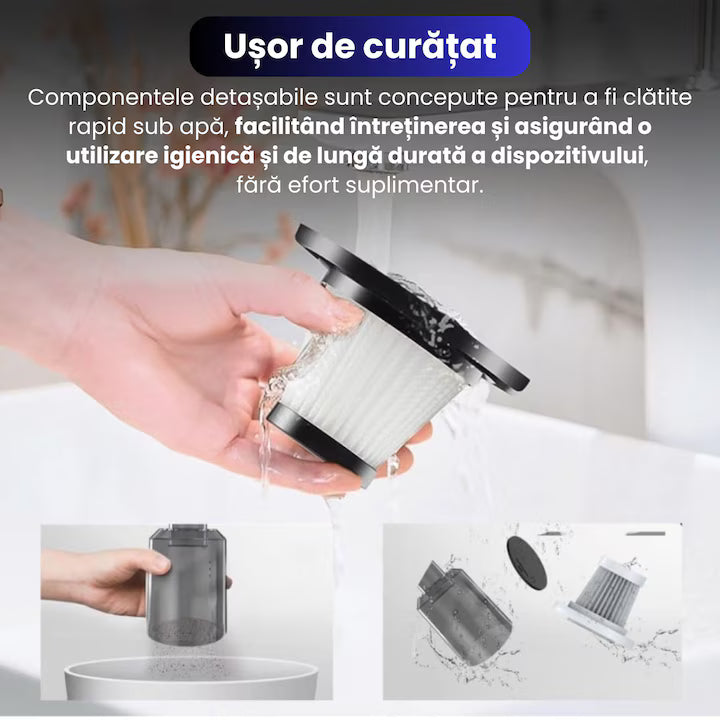 Ușor de curățat

Componentele detașabile sunt concepute pentru a fi clătite rapid sub apă, facilitând întreținerea și asigurând o utilizare igienică și de lungă durată a dispozitivului, fără efort suplimentar.